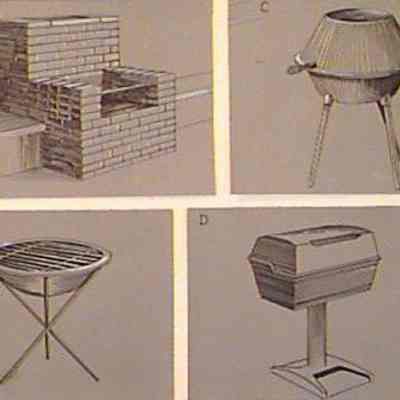 C

D