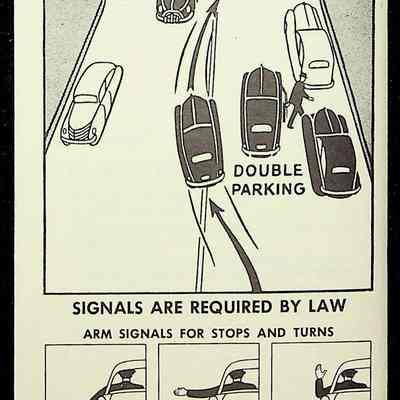 DOUBLE PARKING

SIGNALS ARE REQUIRED BY LAW

ARM SIGNALS FOR STOPS AND TURNS