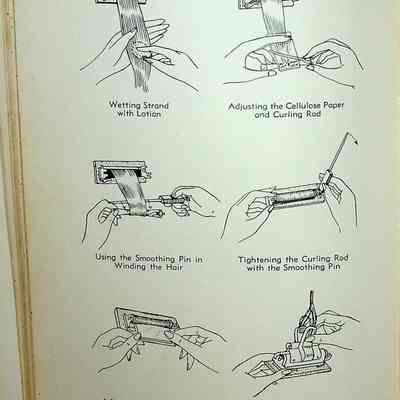 Wetting Strand with Lotion

Adjusting the Cellulose Paper and Curling Rod

Using the Smoothing Pin in Winding the Hair

Tightening the Curling Rod with the Smoothing Pin