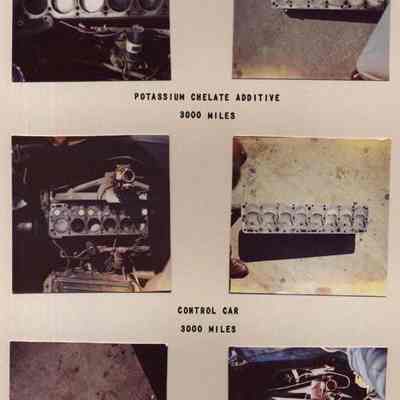 POTASSIUM CHELATE ADDITIVE

3000 MILES

CONTROL CAR

3000 MILES